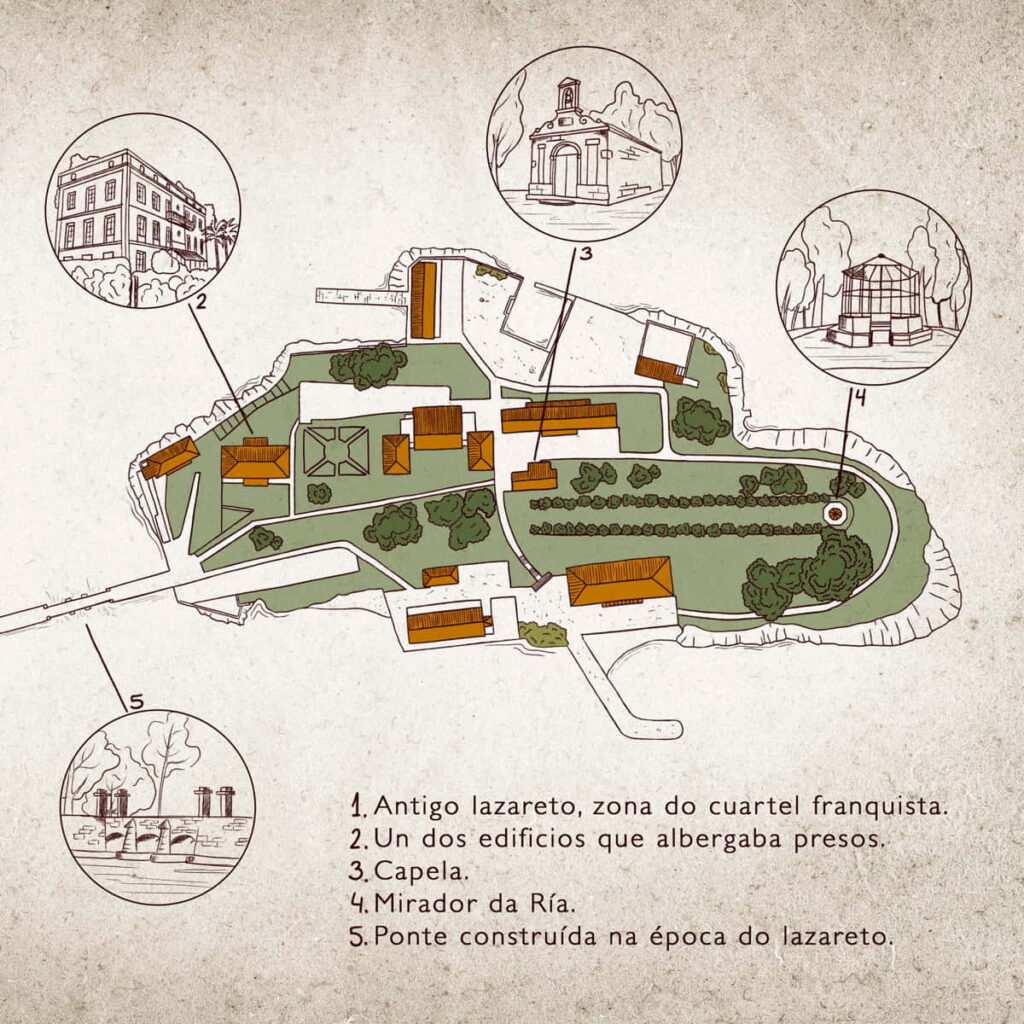 2

3

4

5

1. Antigo lazareto, zona do cuartel franquista.
2. Un dos edificios que albergaba presos.
3. Capela.
4. Mirador da Ría.
5. Ponte construída na época do lazareto.